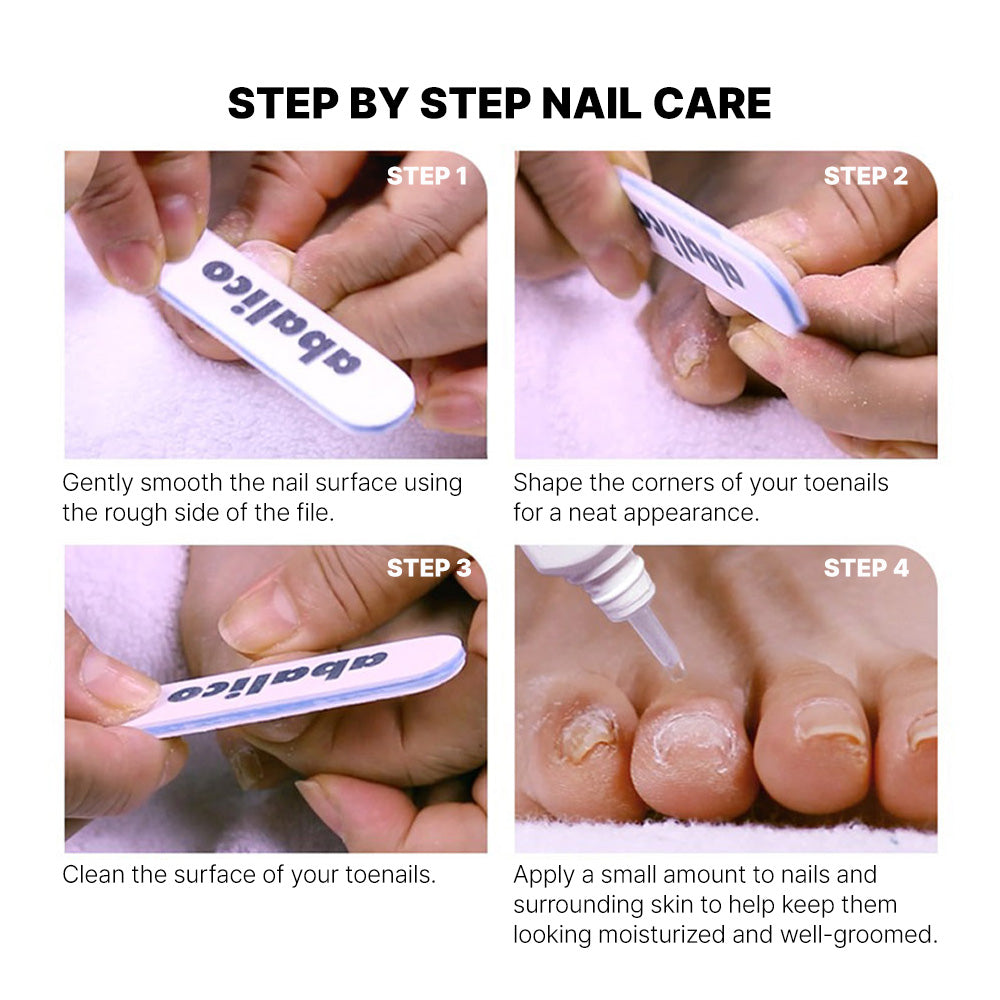 STEP BY STEP NAIL CARE

STEP 1

abalico

Gently smooth the nail surface using the rough side of the file.

STEP 2

abalico

Shape the corners of your toenails for a neat appearance.

STEP 3

abalico

Clean the surface of your toenails.

STEP 4

Apply a small amount to nails and surrounding skin to help keep them looking moisturized and well-groomed.